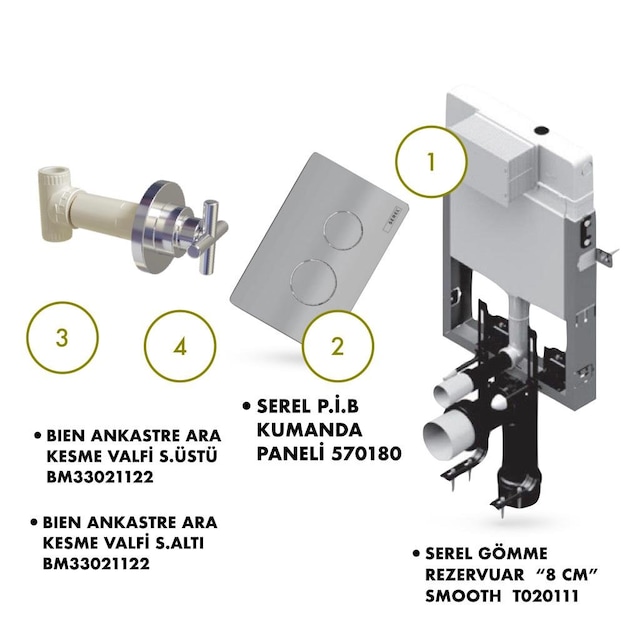 1

SEREL

3

4

2

• SEREL P.İ.B KUMANDA PANELİ 570180

• BIEN ANKASTRE ARA KESME VALFİ S.ÜSTÜ BM33021122

• BIEN ANKASTRE ARA KESME VALFİ S.ALTI BM33021122

• SEREL GÖMME REZERVUAR "8 CM" SMOOTH T020111